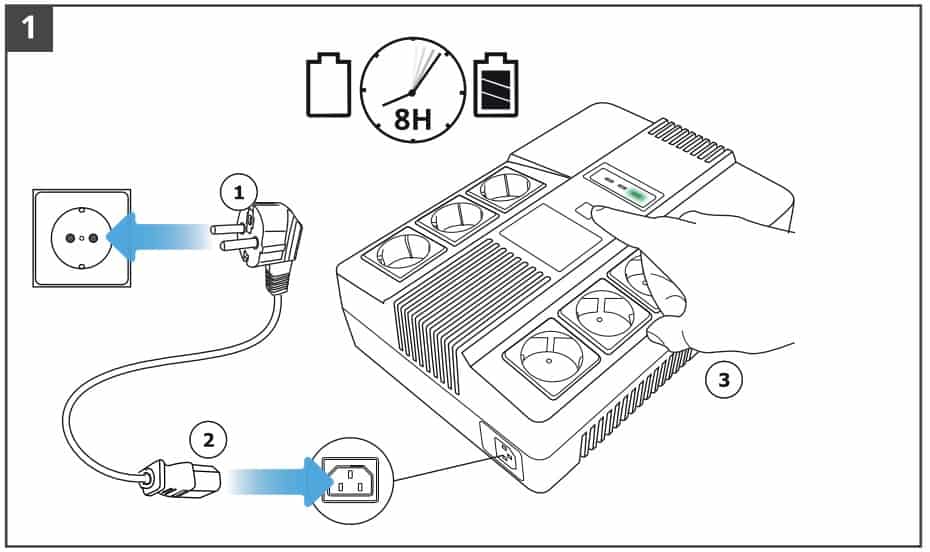 1

8H

1

2

3